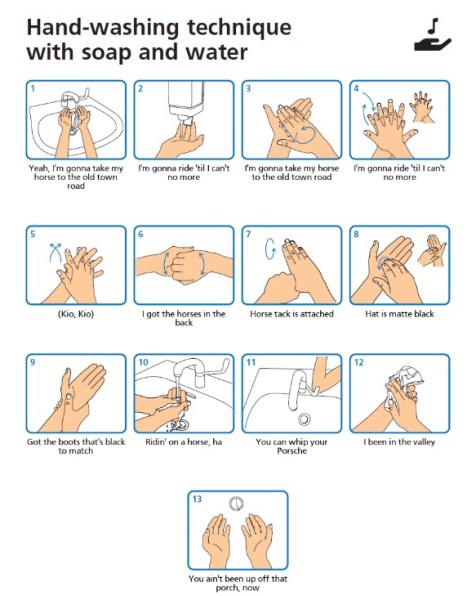 Hand-washing technique with soap and water

1
Yeah, I'm gonna take my horse to the old town road

2
I'm gonna ride 'til I can't no more

3
I'm gonna take my horse to the old town road

4
I'm gonna ride 'til I can't no more

5
(Kio, Kio)

6
I got the horses in the back

7
Horse tack is attached

8
Hat is matte black

9
Got the boots that's black to match

10
Ridin' on a horse, ha

11
You can whip your Porsche

12
I been in the valley

13
You ain't been up off that porch, now